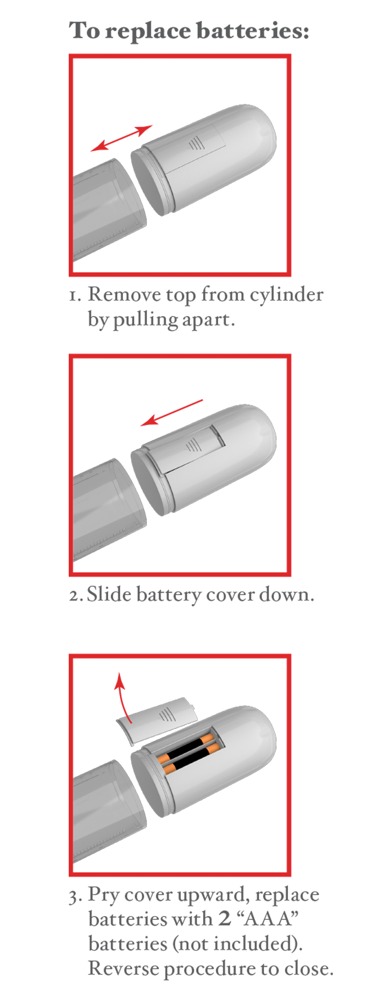 To replace batteries:

1. Remove top from cylinder by pulling apart.

2. Slide battery cover down.

3. Pry cover upward, replace batteries with 2 "AAA" batteries (not included). Reverse procedure to close.